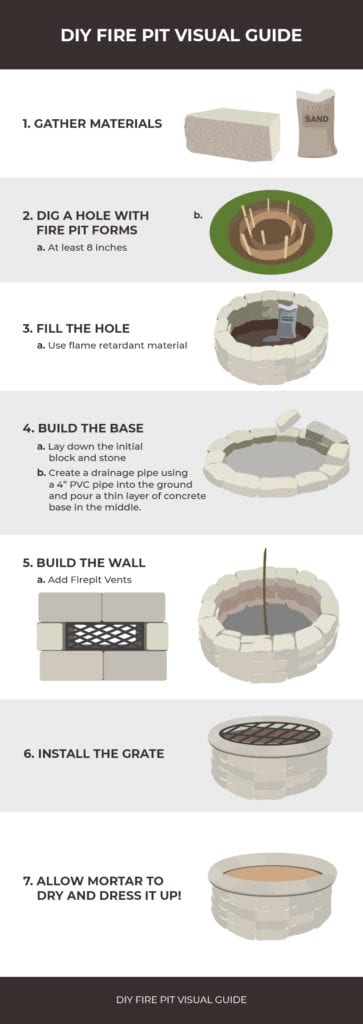 DIY FIRE PIT VISUAL GUIDE

1. GATHER MATERIALS

SAND

2. DIG A HOLE WITH FIRE PIT FORMS

a. At least 8 inches

b.

3. FILL THE HOLE

a. Use flame retardant material

4. BUILD THE BASE

a. Lay down the initial block and stone

b. Create a drainage pipe using a 4" PVC pipe into the ground and pour a thin layer of concrete base in the middle.

5. BUILD THE WALL

a. Add Firepit Vents

6. INSTALL THE GRATE

7. ALLOW MORTAR TO DRY AND DRESS IT UP!

DIY FIRE PIT VISUAL GUIDE